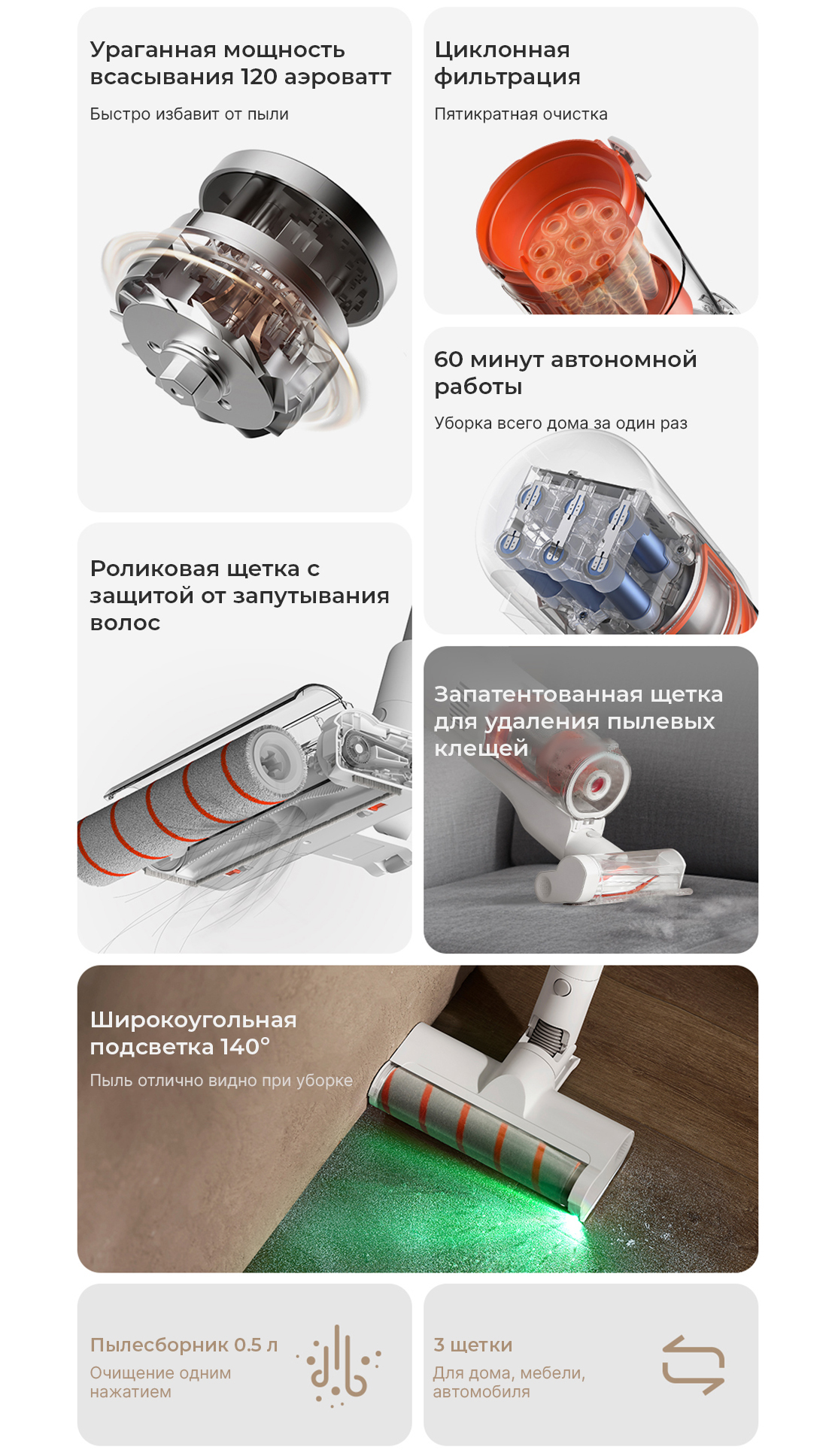 Ураганная мощность всасывания 120 аэроватт

Быстро избавит от пыли

Циклонная фильтрация

Пятикратная очистка

60 минут автономной работы

Уборка всего дома за один раз

Роликовая щетка с защитой от запутывания волос

Запатентованная щетка для удаления пылевых клещей

Широкоугольная подсветка 140°

Пыль отлично видно при уборке

Пылесборник 0.5 л

Очищение одним нажатием

3 щетки

Для дома, мебели, автомобиля