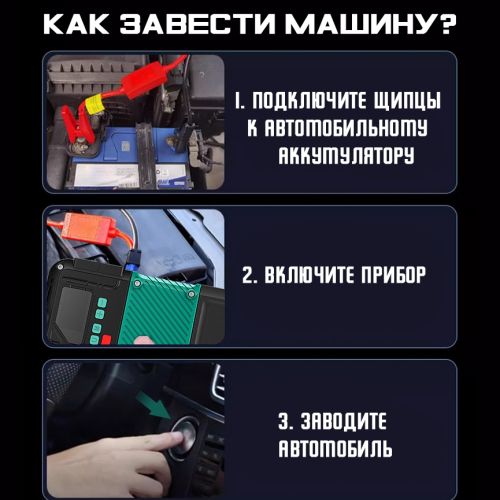 КАК ЗАВЕСТИ МАШИНУ?

1. ПОДКЛЮЧИТЕ ЩИПЦЫ К АВТОМОБИЛЬНОМУ АККУМУЛЯТОРУ

2. ВКЛЮЧИТЕ ПРИБОР

3. ЗАВОДИТЕ АВТОМОБИЛЬ