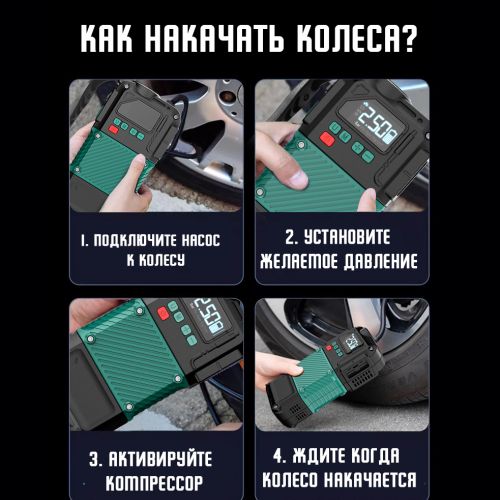 КАК НАКАЧАТЬ КОЛЕСА?

2.50

1. ПОДКЛЮЧИТЕ НАСОС К КОЛЕСУ

2. УСТАНОВИТЕ ЖЕЛАЕМОЕ ДАВЛЕНИЕ

2.50

3. АКТИВИРУЙТЕ КОМПРЕССОР

4. ЖДИТЕ КОГДА КОЛЕСО НАКАЧАЕТСЯ