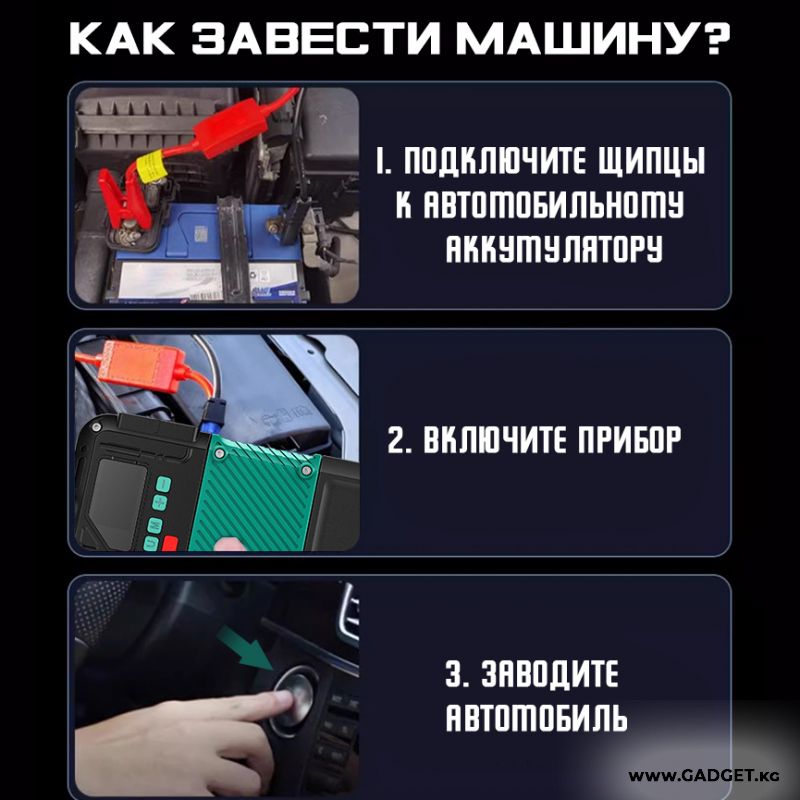 КАК ЗАВЕСТИ МАШИНУ?

1. ПОДКЛЮЧИТЕ ЩИПЦЫ К АВТОМОБИЛЬНОМУ АККУМУЛЯТОРУ

2. ВКЛЮЧИТЕ ПРИБОР

3. ЗАВОДИТЕ АВТОМОБИЛЬ

WWW.GADGET.KG