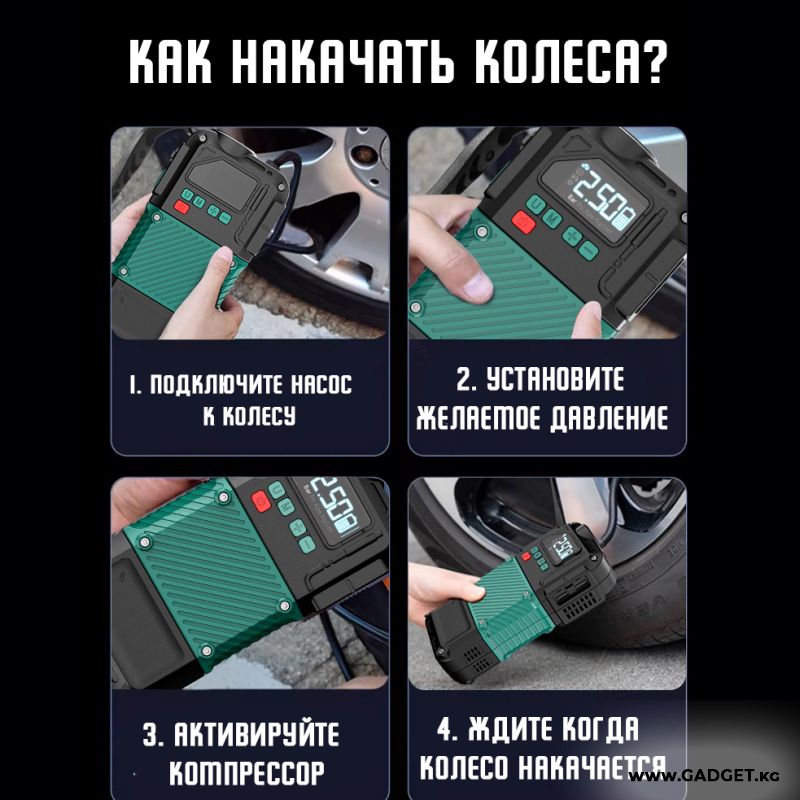 КАК НАКАЧАТЬ КОЛЕСА?

2.50

1. ПОДКЛЮЧИТЕ НАСОС К КОЛЕСУ

2. УСТАНОВИТЕ ЖЕЛАЕМОЕ ДАВЛЕНИЕ

2.50

3. АКТИВИРУЙТЕ КОМПРЕССОР

4. ЖДИТЕ КОГДА КОЛЕСО НАКАЧАЕТСЯ

WWW.GADGET.KG