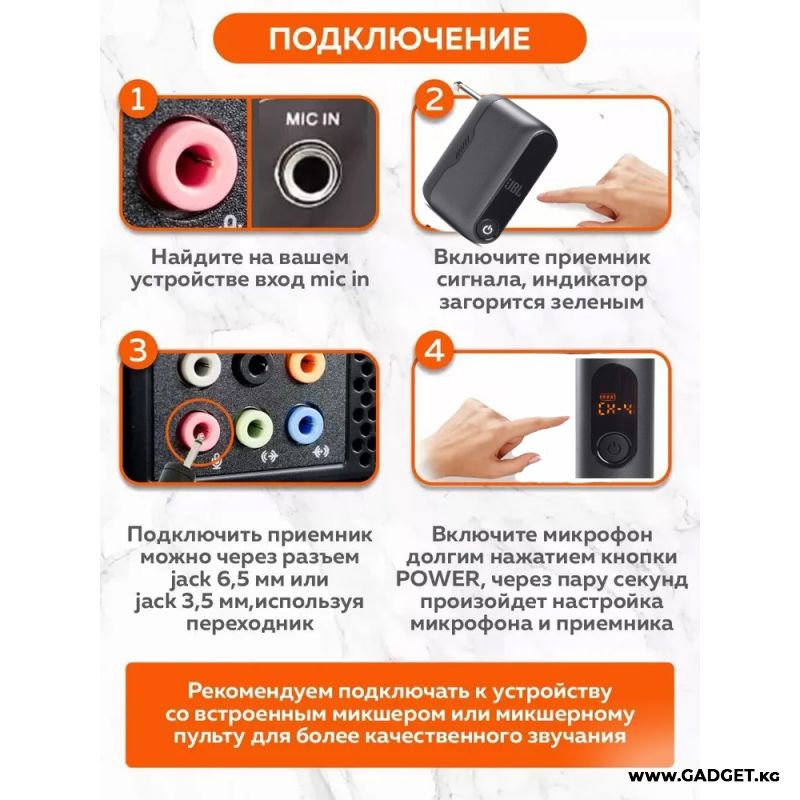 ПОДКЛЮЧЕНИЕ

1

MIC IN

Найдите на вашем устройстве вход mic in

2

JBL

Включите приемник сигнала, индикатор загорится зеленым

3

Подключить приемник можно через разъем jack 6,5 мм или jack 3,5 мм,используя переходник

4

CH-4

Включите микрофон долгим нажатием кнопки POWER, через пару секунд произойдет настройка микрофона и приемника

Рекомендуем подключать к устройству со встроенным микшером или микшерному пульту для более качественного звучания

WWW.GADGET.KG