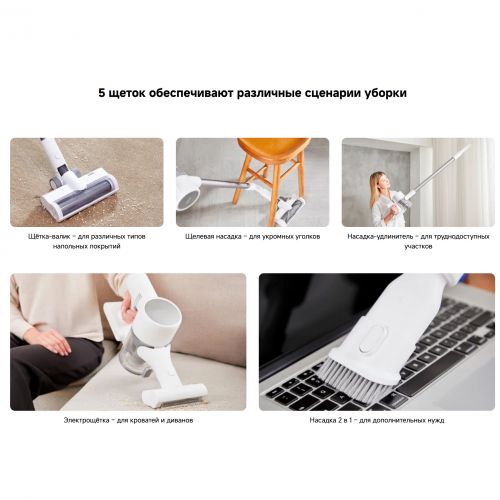 5 щеток обеспечивают различные сценарии уборки

Щётка-валик – для различных типов напольных покрытий

Щелевая насадка – для укромных уголков

Насадка-удлинитель – для труднодоступных участков

Электрощётка – для кроватей и диванов

Насадка 2 в 1 – для дополнительных нужд