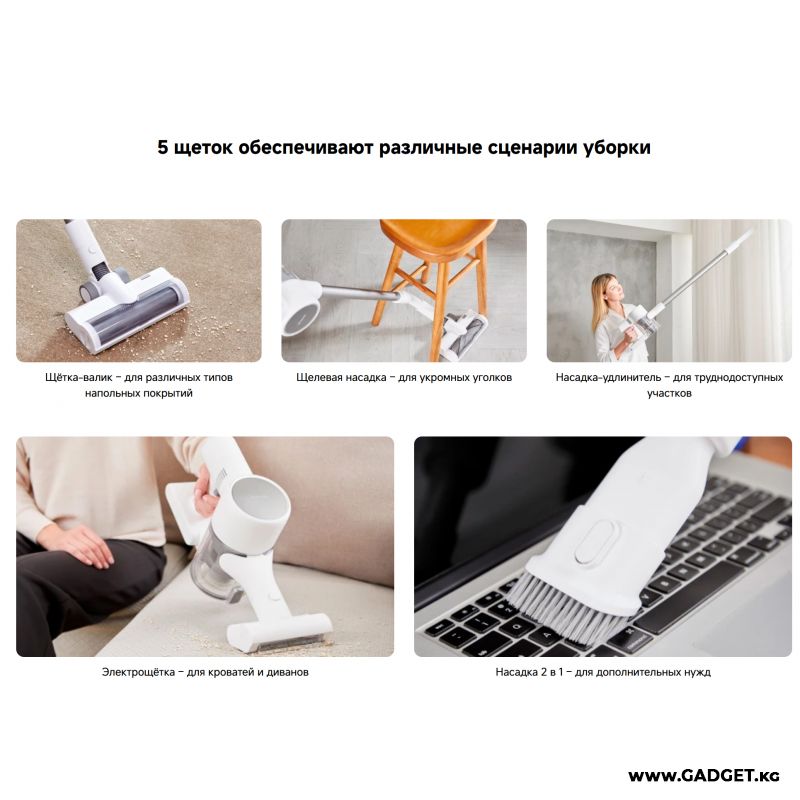 5 щеток обеспечивают различные сценарии уборки

Щётка-валик – для различных типов напольных покрытий

Щелевая насадка – для укромных уголков

Насадка-удлинитель – для труднодоступных участков

Электрощётка – для кроватей и диванов

Насадка 2 в 1 – для дополнительных нужд

www.GADGET.kg