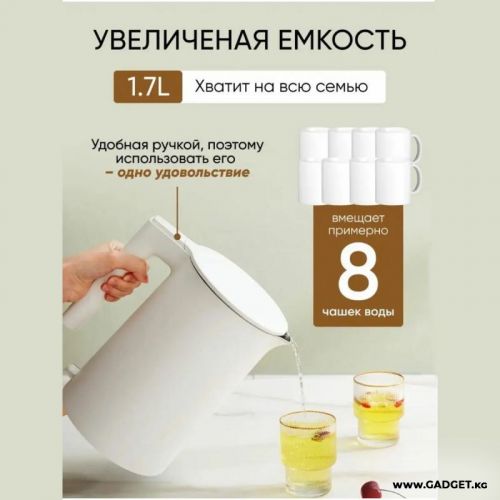 УВЕЛИЧЕНАЯ ЕМКОСТЬ

1.7L Хватит на всю семью

Удобная ручкой, поэтому использовать его – одно удовольствие

вмещает примерно

8

чашек воды

WWW.GADGET.KG