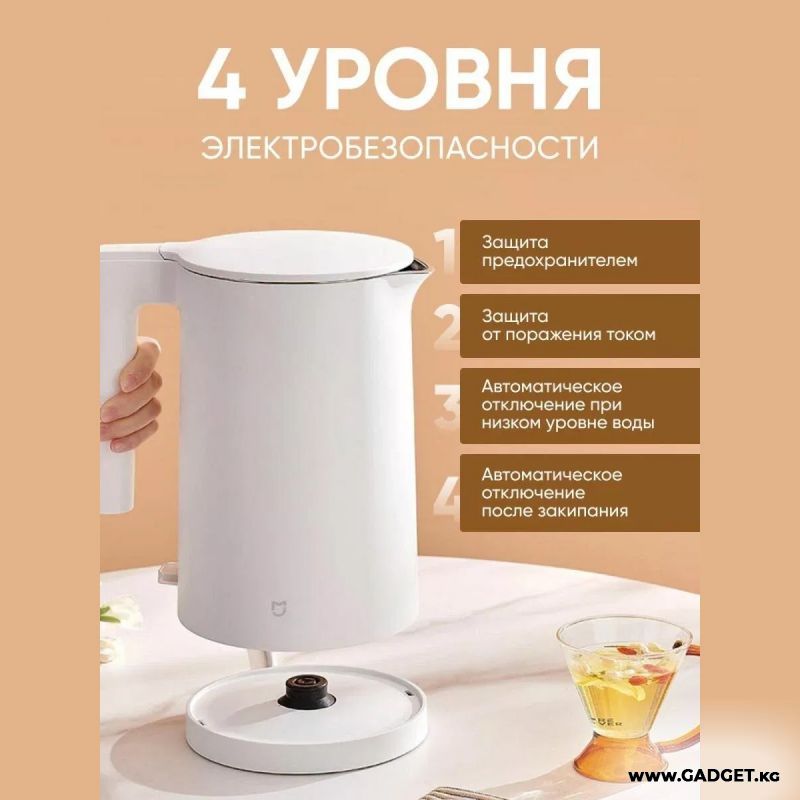 4 УРОВНЯ
ЭЛЕКТРОБЕЗОПАСНОСТИ

1 Защита предохранителем

2 Защита от поражения током

3 Автоматическое отключение при низком уровне воды

4 Автоматическое отключение после закипания

WWW.GADGET.KG