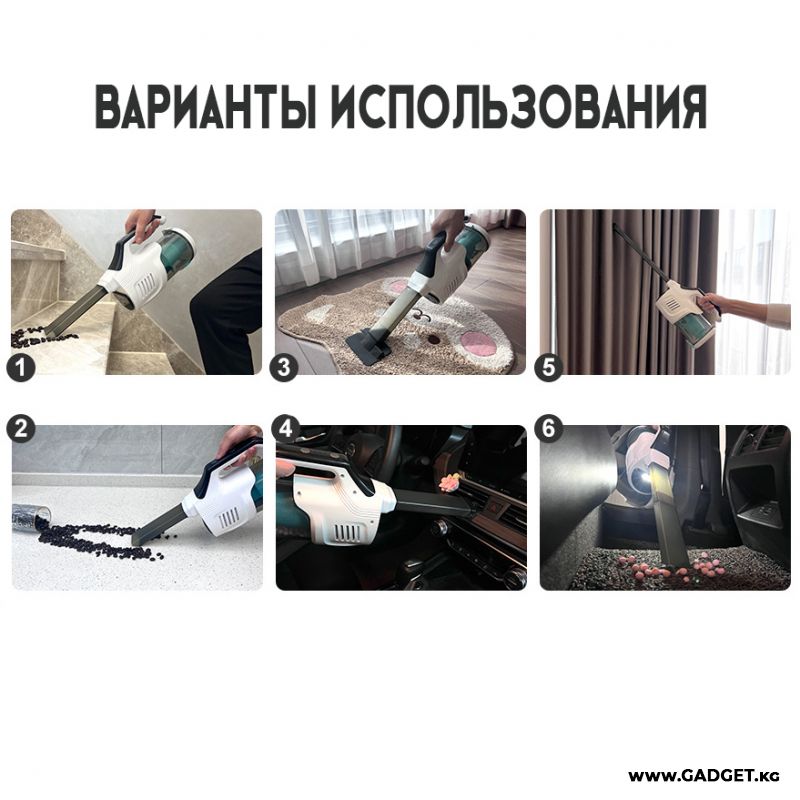 ВАРИАНТЫ ИСПОЛЬЗОВАНИЯ

1

3

5

2

4

6

WWW.GADGET.KG