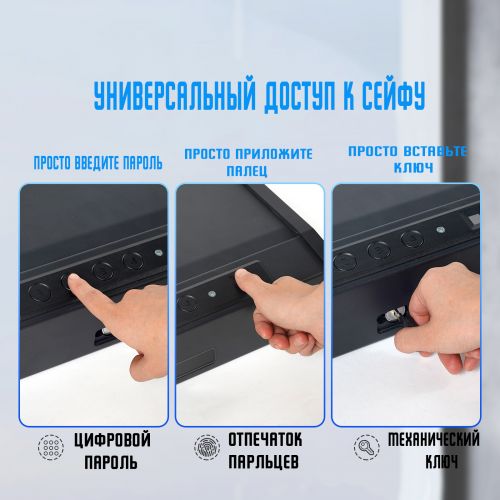 УНИВЕРСАЛЬНЫЙ ДОСТУП К СЕЙФУ

ПРОСТО ВВЕДИТЕ ПАРОЛЬ

ПРОСТО ПРИЛОЖИТЕ ПАЛЕЦ

ПРОСТО ВСТАВЬТЕ КЛЮЧ

ЦИФРОВОЙ ПАРОЛЬ

ОТПЕЧАТОК ПАРЛЬЦЕВ

МЕХАНИЧЕСКИЙ КЛЮЧ