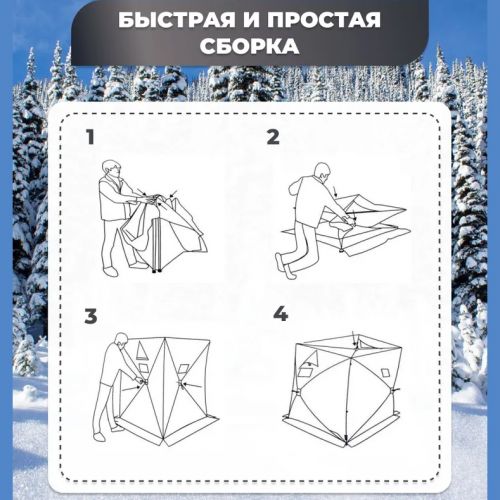 БЫСТРАЯ И ПРОСТАЯ СБОРКА

1

2

3

4