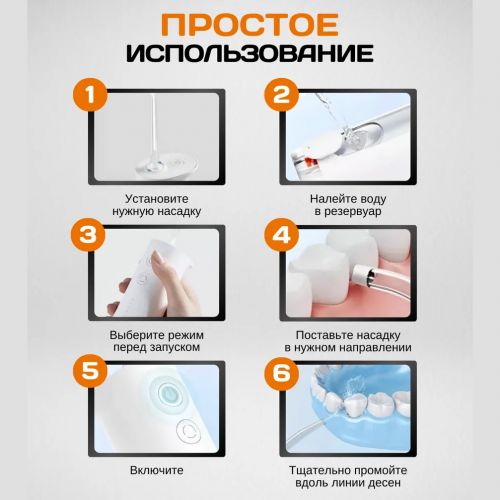 ПРОСТОЕ ИСПОЛЬЗОВАНИЕ

1

Установите нужную насадку

2

Налейте воду в резервуар

3

Выберите режим перед запуском

4

Поставьте насадку в нужном направлении

5

Включите

6

Тщательно промойте вдоль линии десен