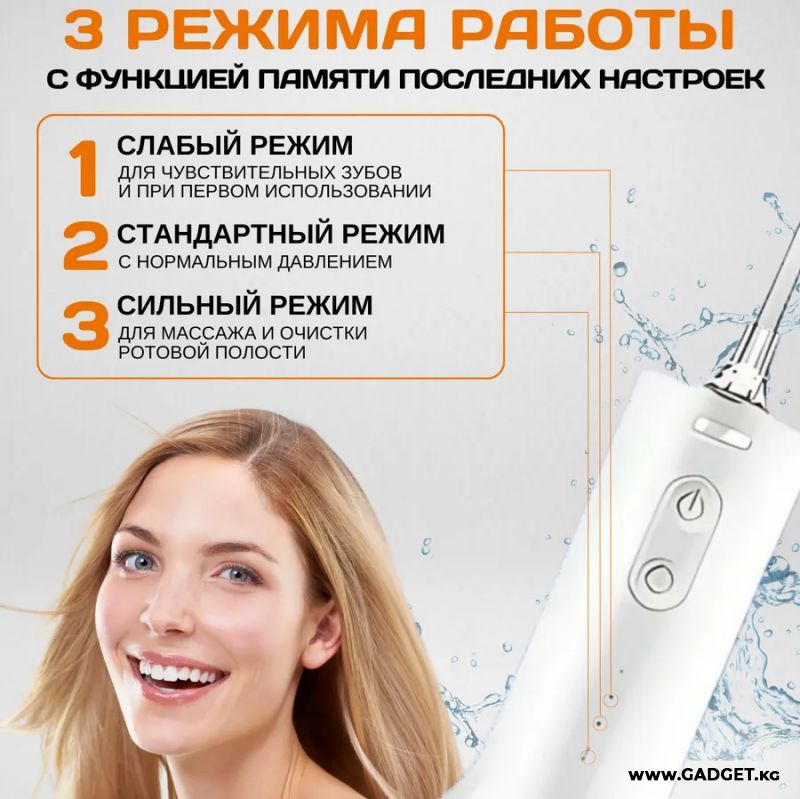 3 РЕЖИМА РАБОТЫ
С ФУНКЦИЕЙ ПАМЯТИ ПОСЛЕДНИХ НАСТРОЕК

1 СЛАБЫЙ РЕЖИМ
ДЛЯ ЧУВСТВИТЕЛЬНЫХ ЗУБОВ И ПРИ ПЕРВОМ ИСПОЛЬЗОВАНИИ

2 СТАНДАРТНЫЙ РЕЖИМ
С НОРМАЛЬНЫМ ДАВЛЕНИЕМ

3 СИЛЬНЫЙ РЕЖИМ
ДЛЯ МАССАЖА И ОЧИСТКИ РОТОВОЙ ПОЛОСТИ

WWW.GADGET.KG