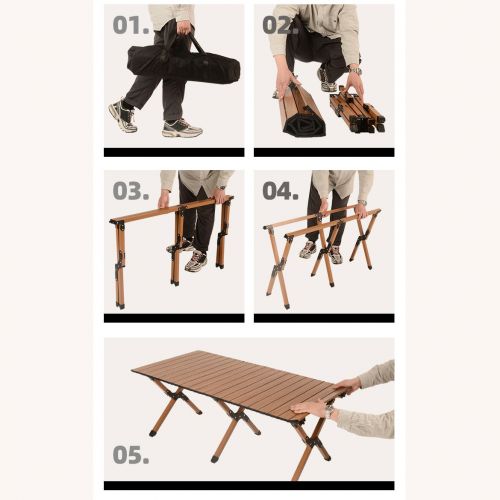 01.

02.

03.

04.

05.