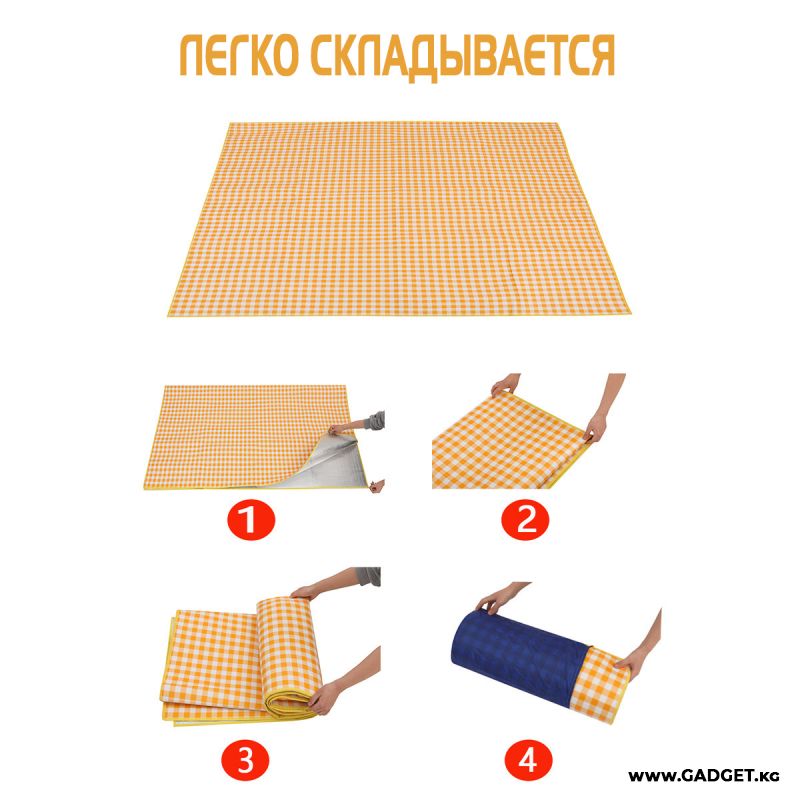 ЛЕГКО СКЛАДЫВАЕТСЯ

1

2

3

4

WWW.GADGET.KG