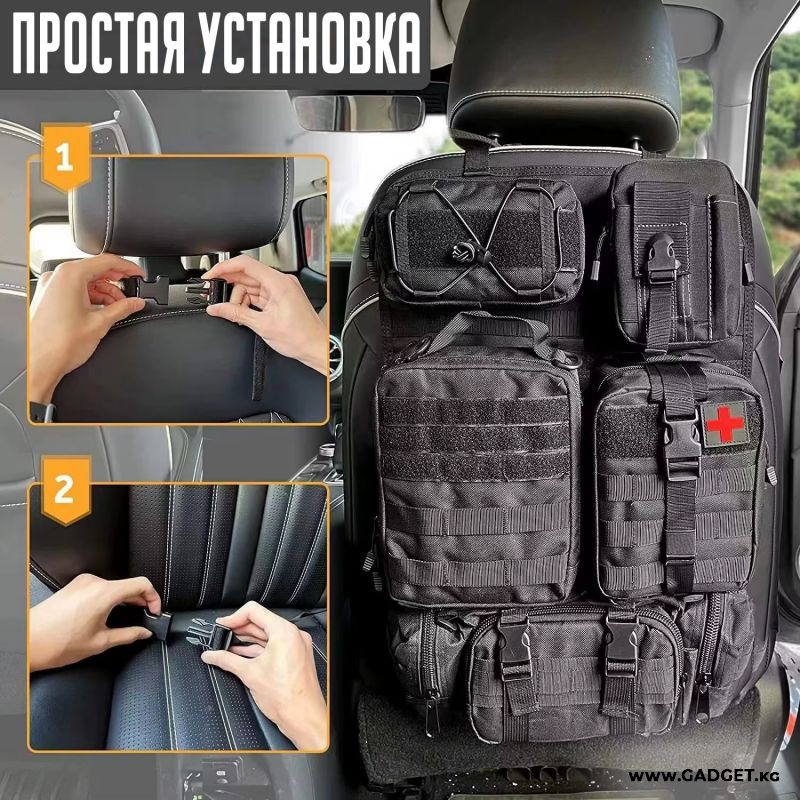 ПРОСТАЯ УСТАНОВКА

1

2

WWW.GADGET.KG