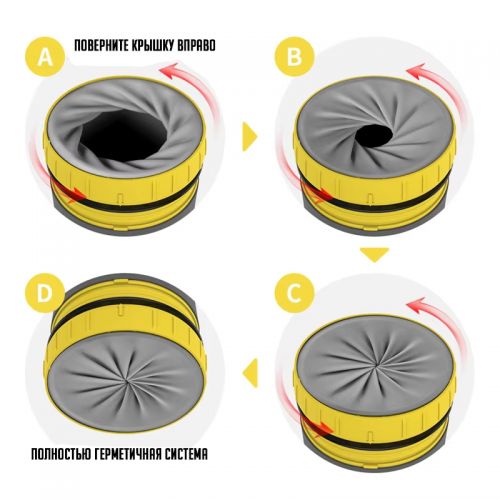 A

ПОВЕРНИТЕ КРЫШКУ ВПРАВО

B

C

D

ПОЛНОСТЬЮ ГЕРМЕТИЧНАЯ СИСТЕМА