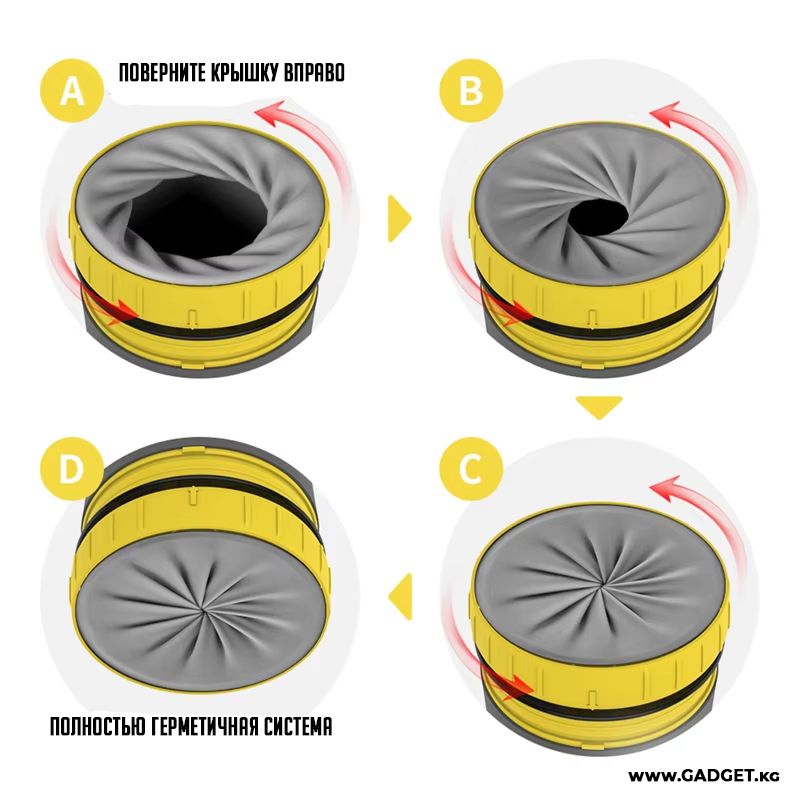 A
ПОВЕРНИТЕ КРЫШКУ ВПРАВО

B

D

C

ПОЛНОСТЬЮ ГЕРМЕТИЧНАЯ СИСТЕМА

WWW.GADGET.KG