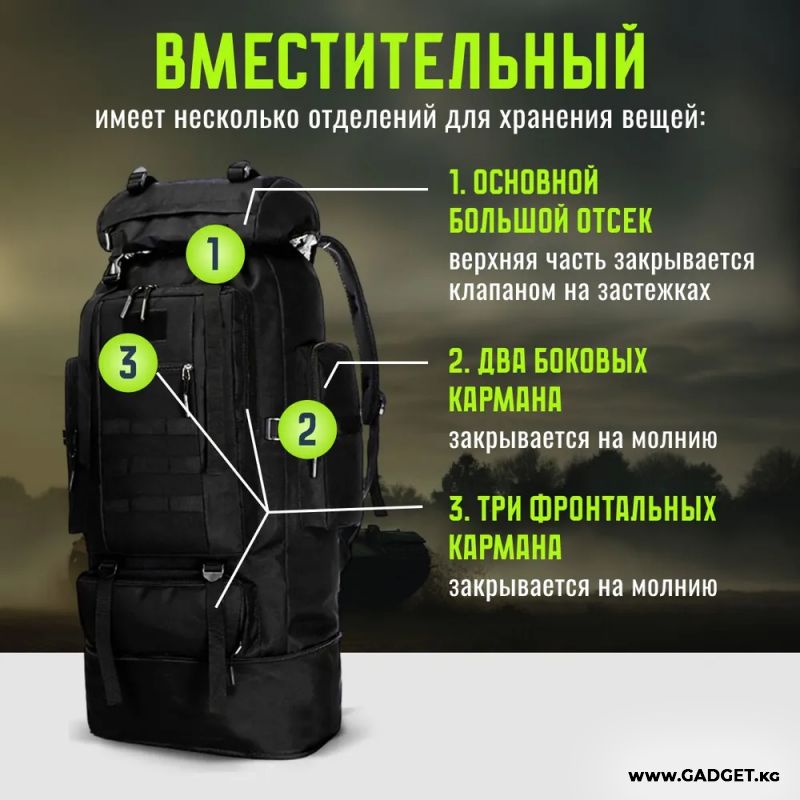 ВМЕСТИТЕЛЬНЫЙ
имеет несколько отделений для хранения вещей:

1

3

2

1. ОСНОВНОЙ БОЛЬШОЙ ОТСЕК
верхняя часть закрывается клапаном на застежках

2. ДВА БОКОВЫХ КАРМАНА
закрывается на молнию

3. ТРИ ФРОНТАЛЬНЫХ КАРМАНА
закрывается на молнию

WWW.GADGET.KG