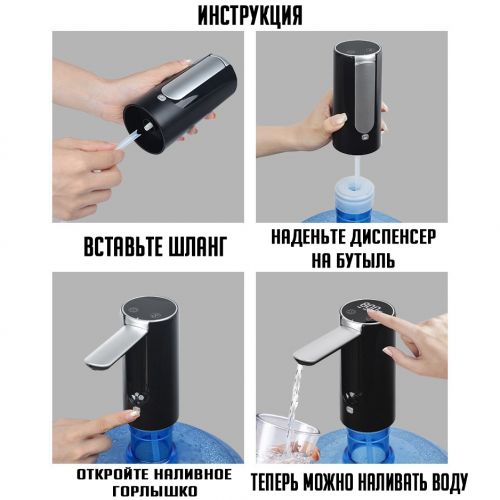 ИНСТРУКЦИЯ

ВСТАВЬТЕ ШЛАНГ

НАДЕНЬТЕ ДИСПЕНСЕР НА БУТЫЛЬ

ОТКРОЙТЕ НАЛИВНОЕ ГОРЛЫШКО

ТЕПЕРЬ МОЖНО НАЛИВАТЬ ВОДУ