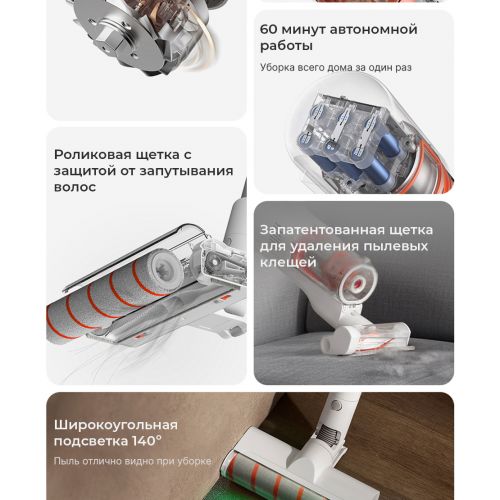 60 минут автономной работы

Уборка всего дома за один раз

Роликовая щетка с защитой от запутывания волос

Запатентованная щетка для удаления пылевых клещей

Широкоугольная подсветка 140°

Пыль отлично видно при уборке