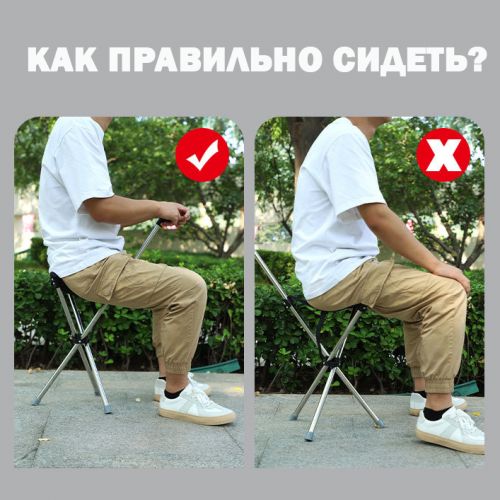 КАК ПРАВИЛЬНО СИДЕТЬ?