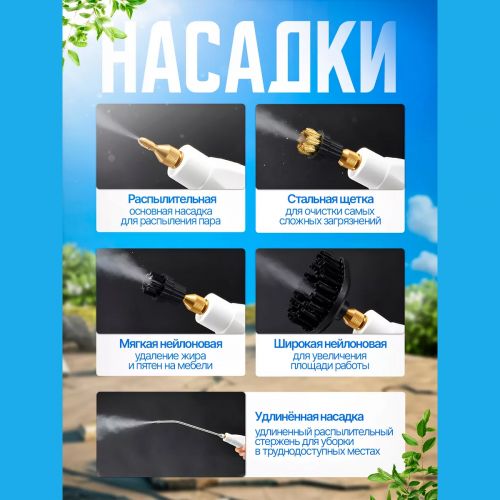 НАСАДКИ

Распылительная
основная насадка для распыления пара

Стальная щетка
для очистки самых сложных загрязнений

Мягкая нейлоновая
удаление жира и пятен на мебели

Широкая нейлоновая
для увеличения площади работы

Удлинённая насадка
удлиненный распылительный стержень для уборки в труднодоступных местах