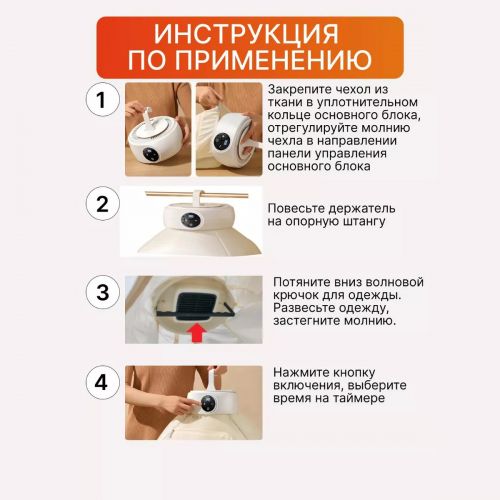 ИНСТРУКЦИЯ ПО ПРИМЕНЕНИЮ

1

Закрепите чехол из ткани в уплотнительном кольце основного блока, отрегулируйте молнию чехла в направлении панели управления основного блока

2

Повесьте держатель на опорную штангу

3

Потяните вниз волновой крючок для одежды. Развесьте одежду, застегните молнию.

4

Нажмите кнопку включения, выберите время на таймере