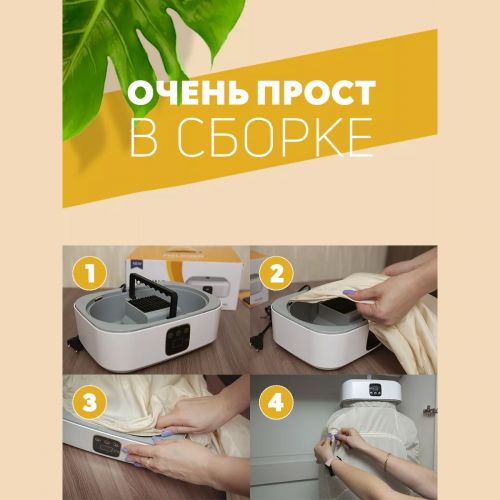 ОЧЕНЬ ПРОСТ
В СБОРКЕ

1

2

3

4