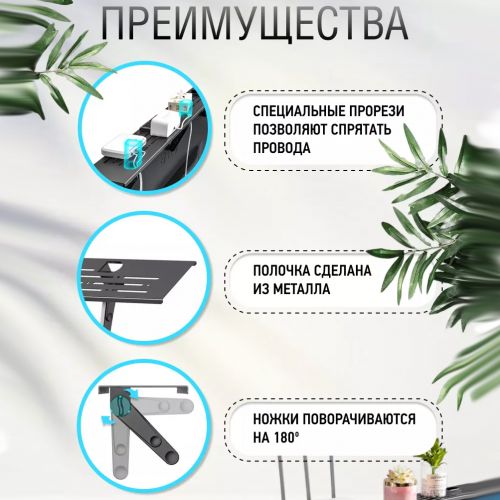 ПРЕИМУЩЕСТВА

СПЕЦИАЛЬНЫЕ ПРОРЕЗИ ПОЗВОЛЯЮТ СПРЯТАТЬ ПРОВОДА

ПОЛОЧКА СДЕЛАНА ИЗ МЕТАЛЛА

НОЖКИ ПОВОРАЧИВАЮТСЯ НА 180°