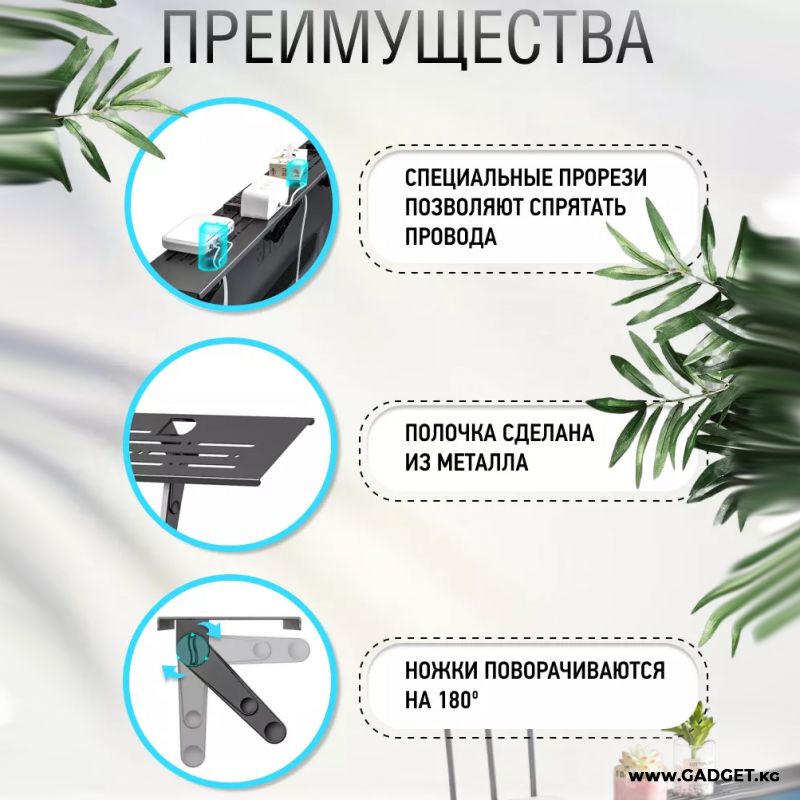 ПРЕИМУЩЕСТВА

СПЕЦИАЛЬНЫЕ ПРОРЕЗИ ПОЗВОЛЯЮТ СПРЯТАТЬ ПРОВОДА

ПОЛОЧКА СДЕЛАНА ИЗ МЕТАЛЛА

НОЖКИ ПОВОРАЧИВАЮТСЯ НА 180°

WWW.GADGET.KG