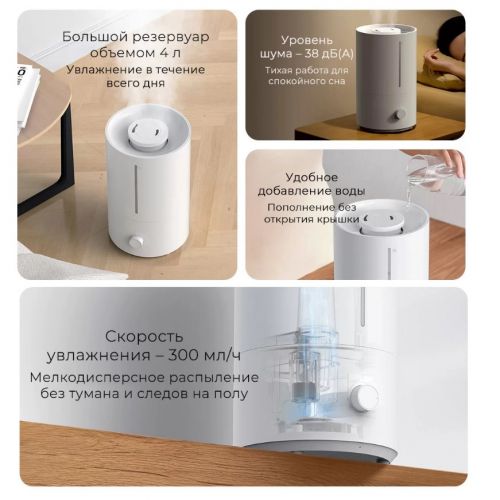 Большой резервуар объемом 4 л
Увлажнение в течение всего дня

Уровень шума – 38 дБ(А)
Тихая работа для спокойного сна

Удобное добавление воды
Пополнение без открытия крышки

Скорость увлажнения – 300 мл/ч
Мелкодисперсное распыление без тумана и следов на полу