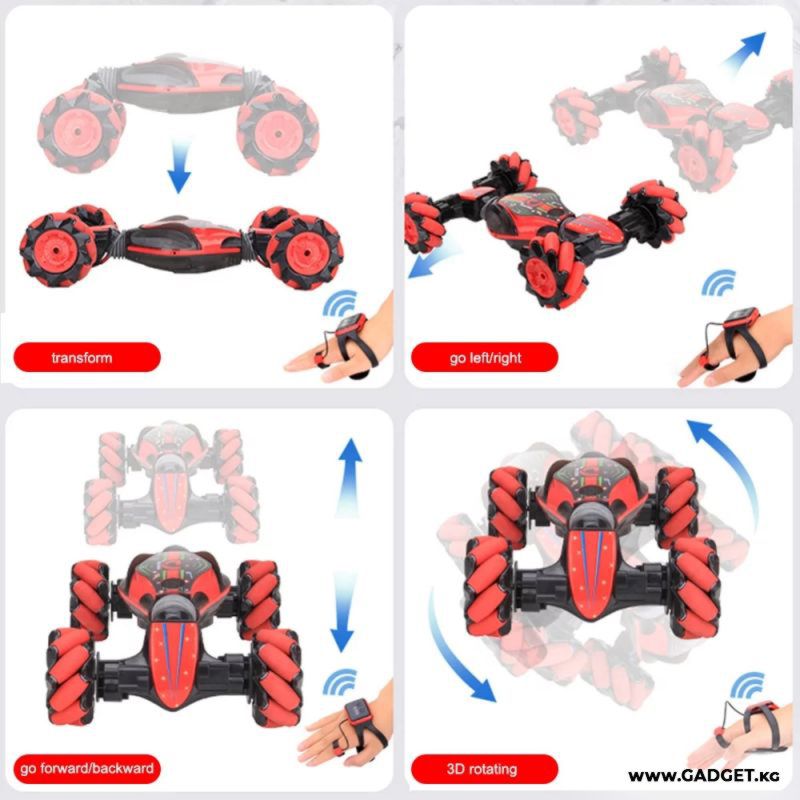 transform

go left/right

go forward/backward

3D rotating

WWW.GADGET.KG